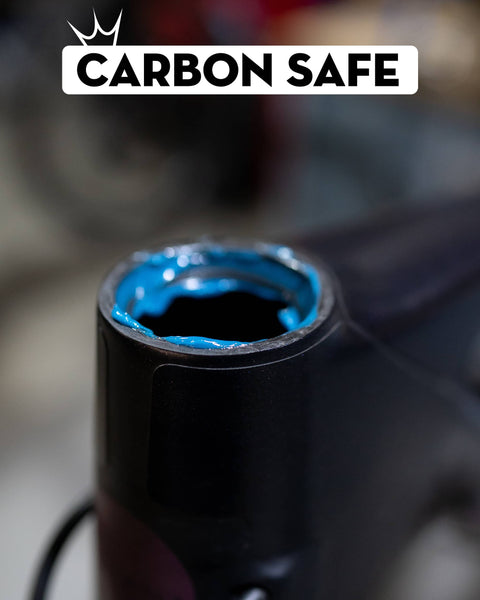 CARBON SAFE